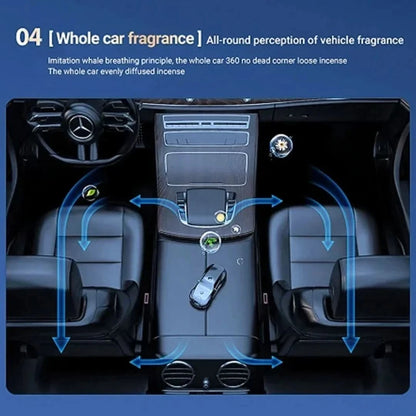 04 [ Whole car fragrance ] All-round perception of vehicle fragrance

Imitation whale breathing principle, the whole car 360 no dead corner loose incense
The whole car evenly diffused incense