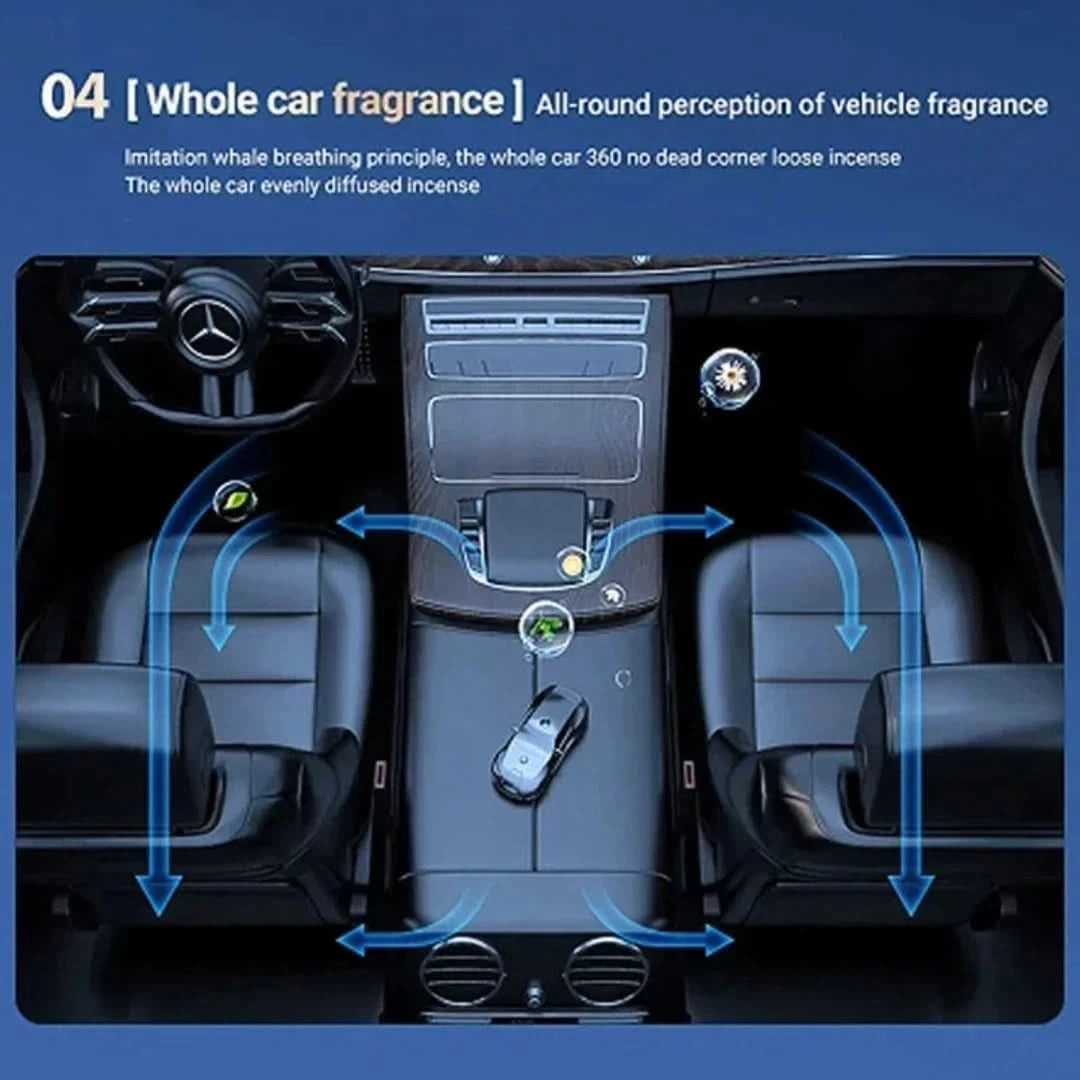 04 [ Whole car fragrance ] All-round perception of vehicle fragrance

Imitation whale breathing principle, the whole car 360 no dead corner loose incense
The whole car evenly diffused incense